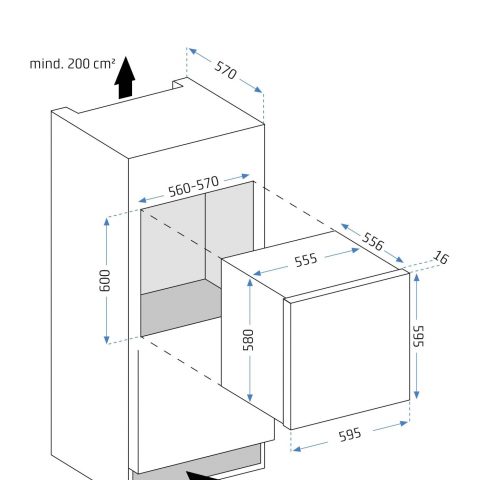 mind. 200 cm²
570
560-570
600
556
555
16
580
595
595