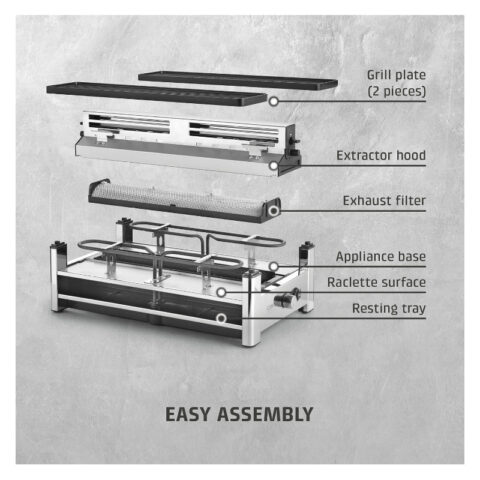 Grill plate
(2 pieces)

Extractor hood

Exhaust filter

Appliance base

Raclette surface

Resting tray

EASY ASSEMBLY